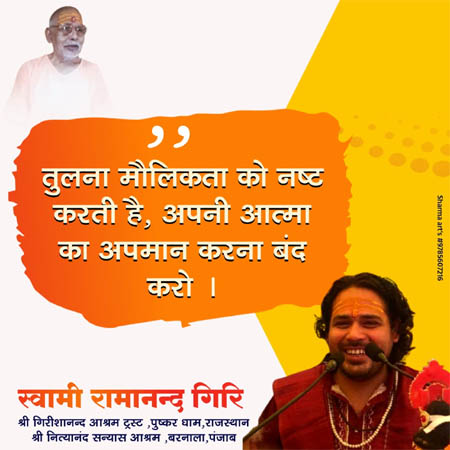 ,,
तुलना मौलिकता को नष्ट करती है, अपनी आत्मा का अपमान करना बंद करो ।

Sharma art's #9785607216

स्वामी रामानन्द गिरि
श्री गिरीशानन्द आश्रम ट्रस्ट ,पुष्कर धाम,राजस्थान
श्री नित्यानंद सन्यास आश्रम ,बरनाला,पंजाब