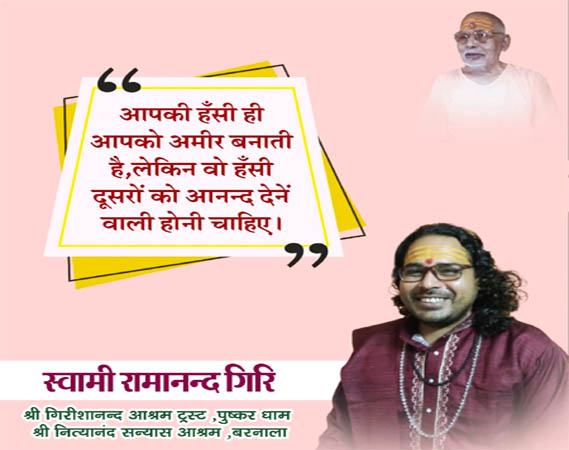 “ आपकी हँसी ही आपको अमीर बनाती है,लेकिन वो हँसी दूसरों को आनन्द देनें वाली होनी चाहिए। ”

स्वामी रामानन्द गिरि

श्री गिरीशानन्द आश्रम ट्रस्ट ,पुष्कर धाम
श्री नित्यानंद सन्यास आश्रम ,बरनाला