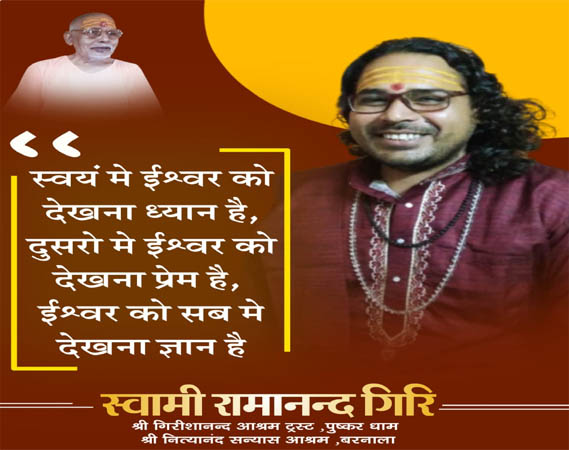 “

स्वयं मे ईश्वर को देखना ध्यान है, दुसरो मे ईश्वर को देखना प्रेम है, ईश्वर को सब मे देखना ज्ञान है

स्वामी रामानन्द गिरि
श्री गिरीशानन्द आश्रम ट्रस्ट ,पुष्कर धाम
श्री नित्यानंद सन्यास आश्रम ,बरनाला